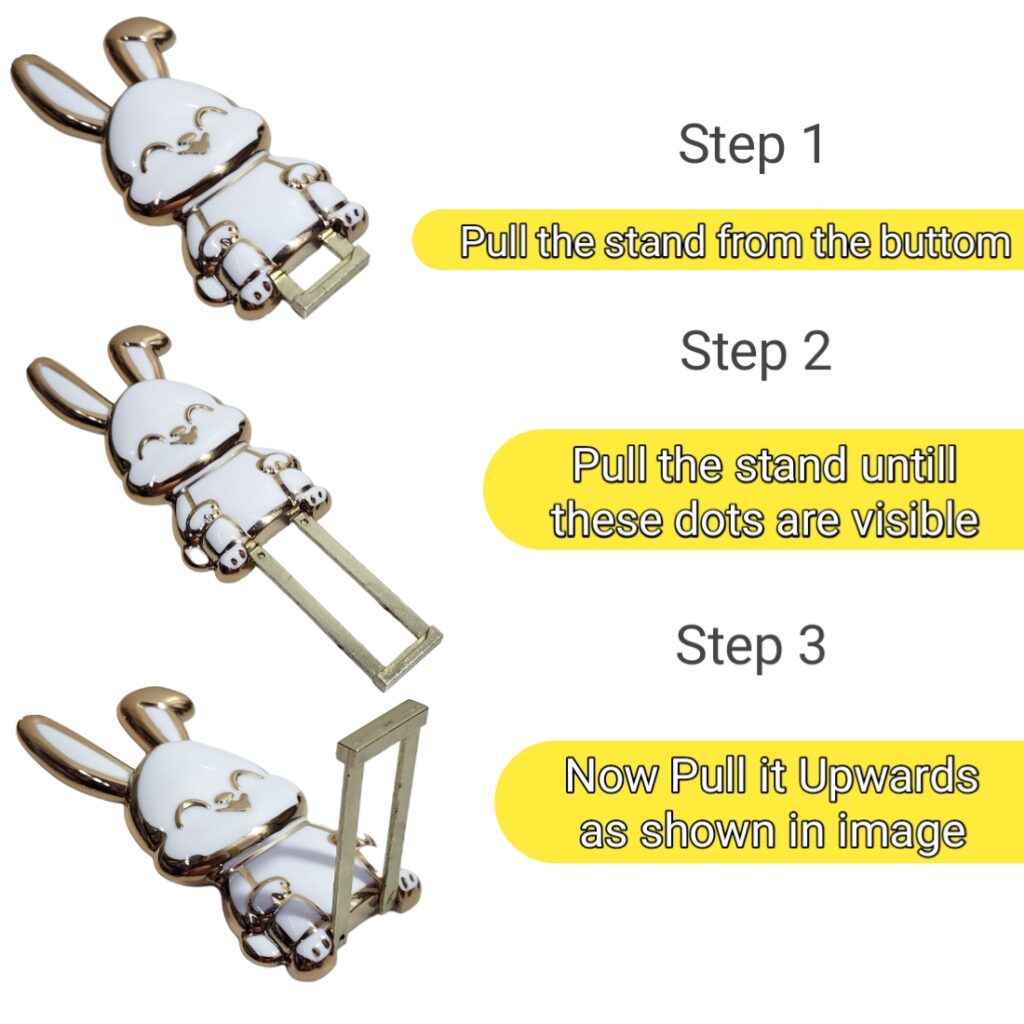 Step 1

Pull the stand from the buttom

Step 2

Pull the stand untill these dots are visible

Step 3

Now Pull it Upwards as shown in image